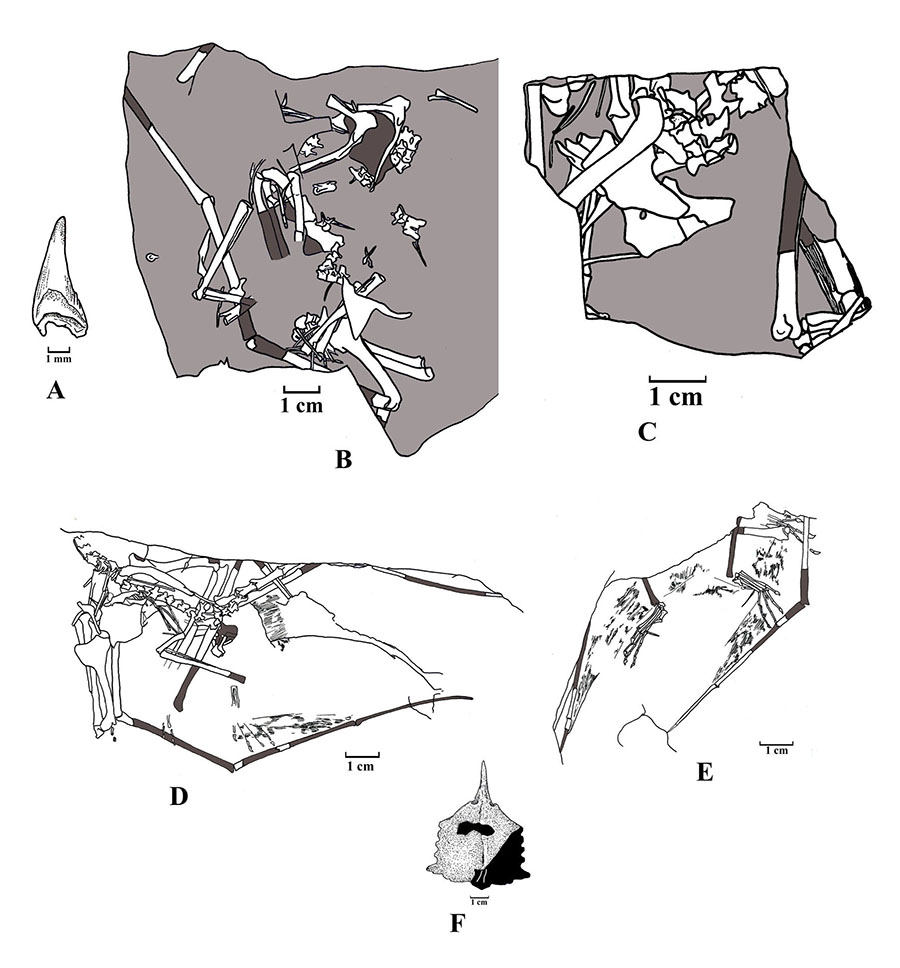 1 mm
A

1 cm
B

1 cm
C

1 cm
D

1 cm
E

1 cm
F